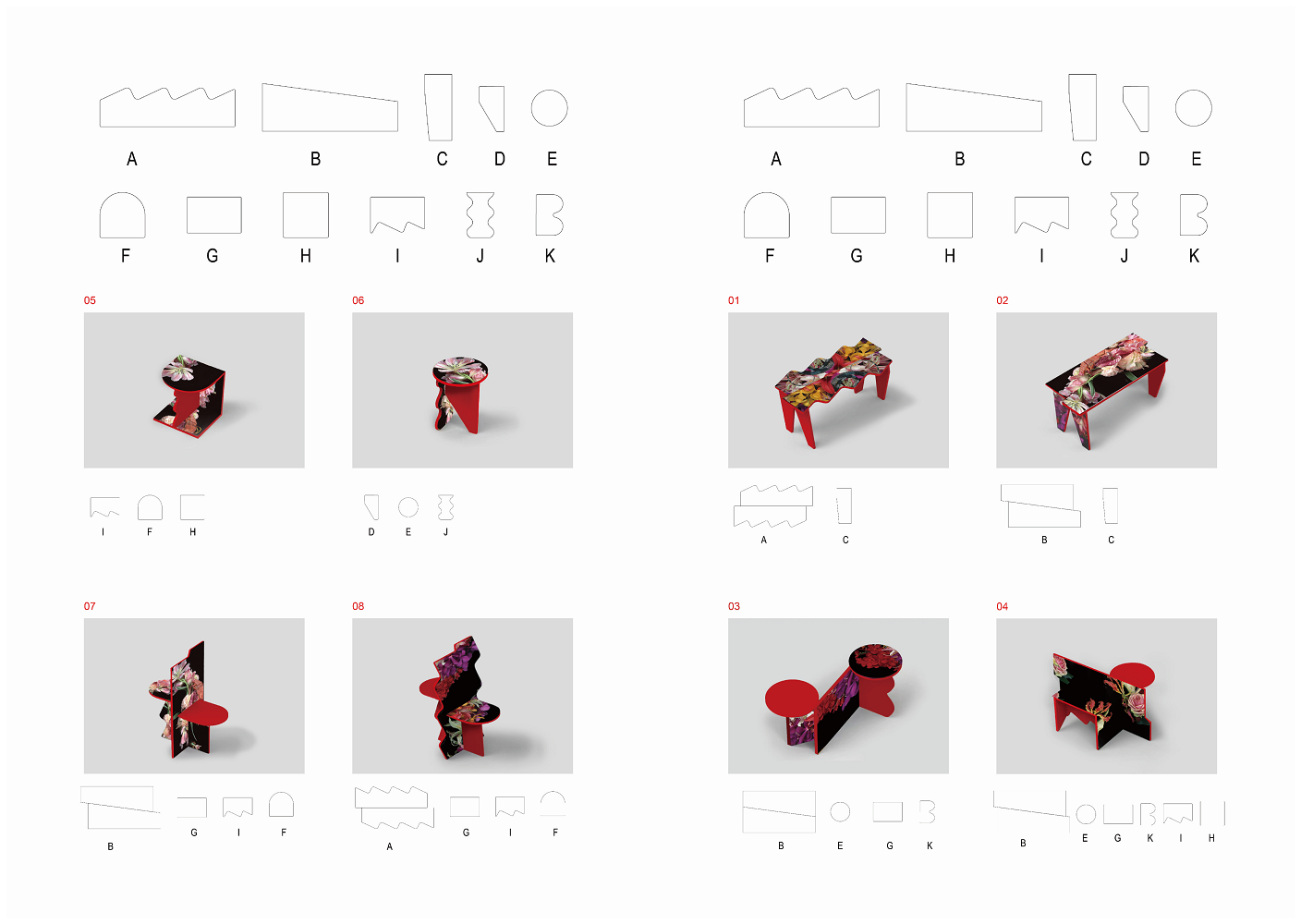 A B C D E
F G H I J K

05
I F H

06
D E J

07
B G I F

08
A G I F

A B C D E
F G H I J K

01
A C

02
B C

03
B E G K

04
B E G K I H